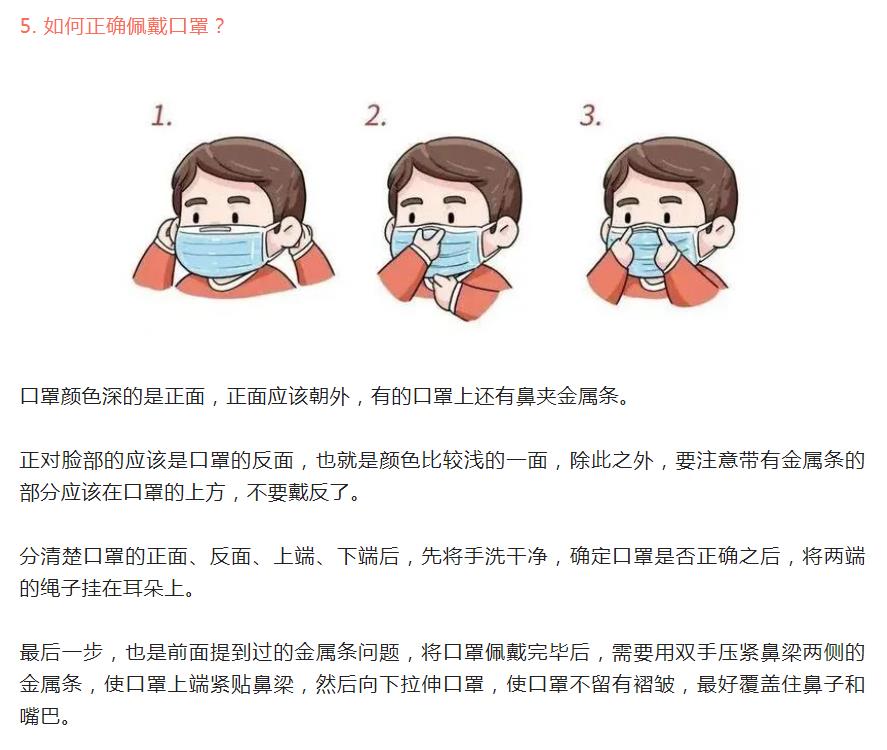 5. 如何正确佩戴口罩？

1.

2.

3.

口罩颜色深的是正面，正面应该朝外，有的口罩上还有鼻夹金属条。

正对脸部的应该是口罩的反面，也就是颜色比较浅的一面，除此之外，要注意带有金属条的部分应该在口罩的上方，不要戴反了。

分清楚口罩的正面、反面、上端、下端后，先将手洗干净，确定口罩是否正确之后，将两端的绳子挂在耳朵上。

最后一步，也是前面提到过的金属条问题，将口罩佩戴完毕后，需要用双手压紧鼻梁两侧的金属条，使口罩上端紧贴鼻梁，然后向下拉伸口罩，使口罩不留有褶皱，最好覆盖住鼻子和嘴巴。